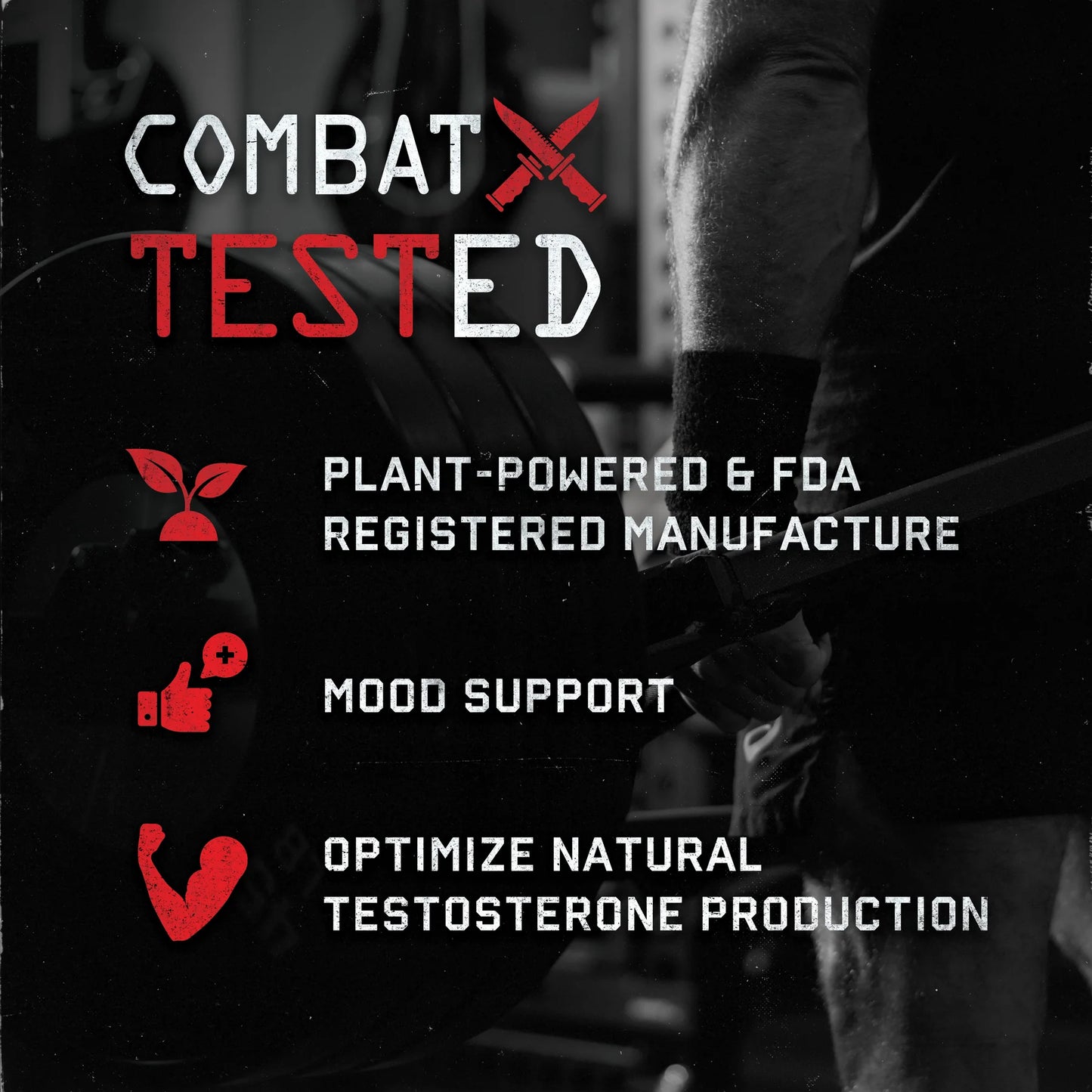 COMBAT TESTED

PLANT-POWERED & FDA REGISTERED MANUFACTURE

MOOD SUPPORT

OPTIMIZE NATURAL TESTOSTERONE PRODUCTION